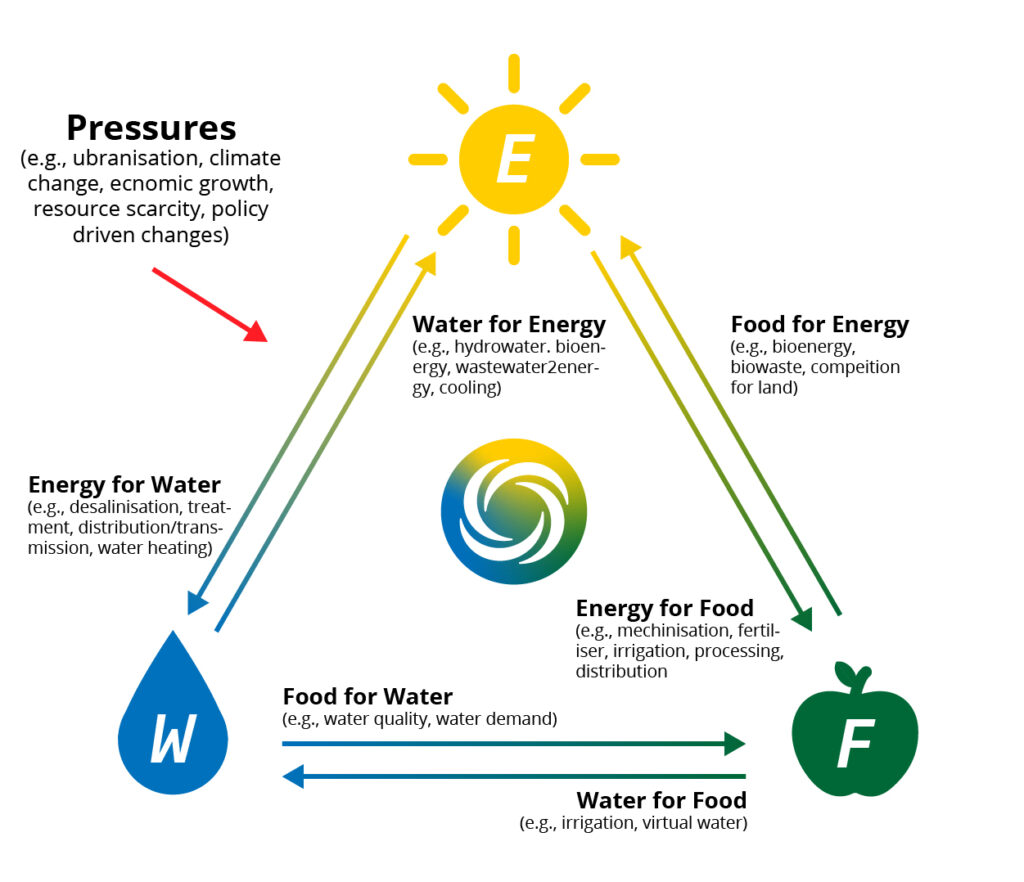 Pressures
(e.g., ubranisation, climate change, ecnomic growth, resource scarcity, policy driven changes)

E

Water for Energy
(e.g., hydrowater. bioenergy, wastewater2energy, cooling)

Food for Energy
(e.g., bioenergy, biowaste, compeition for land)

Energy for Water
(e.g., desalinisation, treatment, distribution/transmission, water heating)

Energy for Food
(e.g., mechinisation, fertiliser, irrigation, processing, distribution

W

Food for Water
(e.g., water quality, water demand)

F

Water for Food
(e.g., irrigation, virtual water)